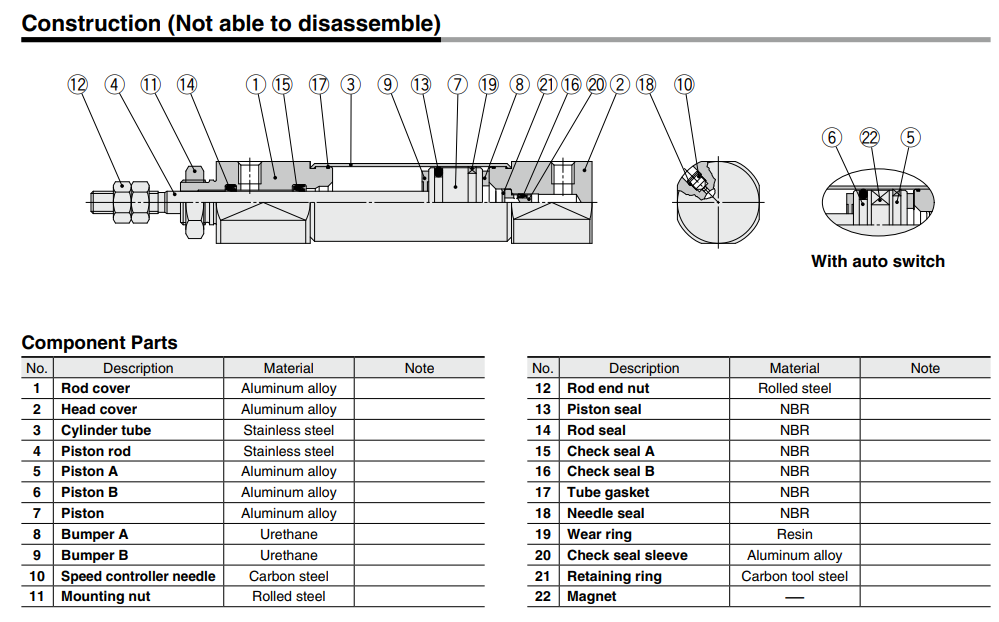 Construction (Not able to disassemble)

⑫ ④ ⑪ ⑭ ① ⑮ ⑰ ③ ⑨ ⑬ ⑦ ⑲ ⑧ ㉑ ⑯ ⑳ ② ⑱ ⑩

⑥ ㉒ ⑤

With auto switch

Component Parts

| No. | Description | Material | Note |
|---|---|---|---|
| 1 | Rod cover | Aluminum alloy | |
| 2 | Head cover | Aluminum alloy | |
| 3 | Cylinder tube | Stainless steel | |
| 4 | Piston rod | Stainless steel | |
| 5 | Piston A | Aluminum alloy | |
| 6 | Piston B | Aluminum alloy | |
| 7 | Piston | Aluminum alloy | |
| 8 | Bumper A | Urethane | |
| 9 | Bumper B | Urethane | |
| 10 | Speed controller needle | Carbon steel | |
| 11 | Mounting nut | Rolled steel | |

| No. | Description | Material | Note |
|---|---|---|---|
| 12 | Rod end nut | Rolled steel | |
| 13 | Piston seal | NBR | |
| 14 | Rod seal | NBR | |
| 15 | Check seal A | NBR | |
| 16 | Check seal B | NBR | |
| 17 | Tube gasket | NBR | |
| 18 | Needle seal | NBR | |
| 19 | Wear ring | Resin | |
| 20 | Check seal sleeve | Aluminum alloy | |
| 21 | Retaining ring | Carbon tool steel | |
| 22 | Magnet | — | |