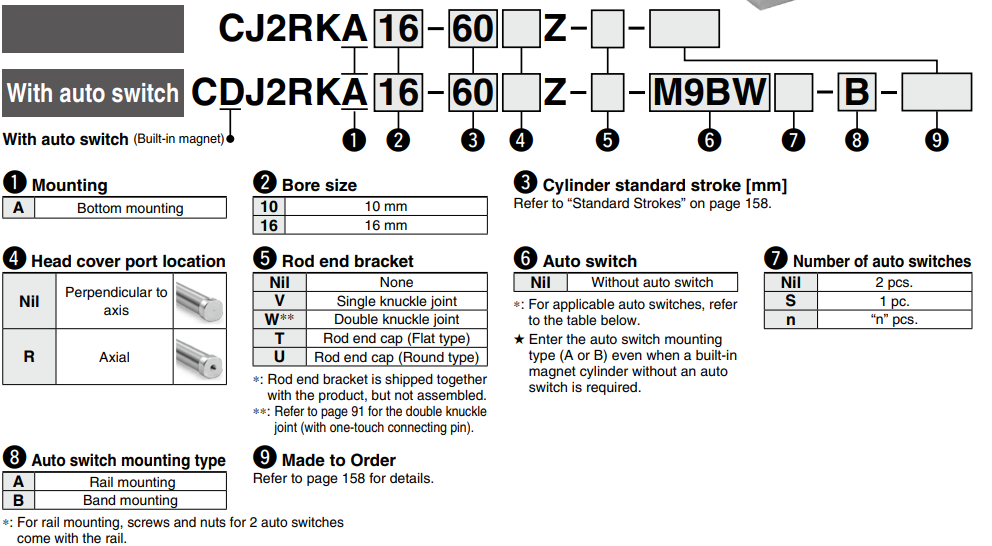 CJ2RKA 16 – 60 Z – –

With auto switch CDJ2RKA 16 – 60 Z – – M9BW – B –

With auto switch (Built-in magnet)

❶ ❷ ❸ ❹ ❺ ❻ ❼ ❽ ❾

❶ Mounting

| A | Bottom mounting |
|---|---|

❷ Bore size

| 10 | 10 mm |
|---|---|
| 16 | 16 mm |

❸ Cylinder standard stroke [mm]
Refer to "Standard Strokes" on page 158.

❹ Head cover port location

| Nil | Perpendicular to axis |
|---|---|
| R | Axial |

❺ Rod end bracket

| Nil | None |
|---|---|
| V | Single knuckle joint |
| W** | Double knuckle joint |
| T | Rod end cap (Flat type) |
| U | Rod end cap (Round type) |

*: Rod end bracket is shipped together with the product, but not assembled.
**: Refer to page 91 for the double knuckle joint (with one-touch connecting pin).

❻ Auto switch

| Nil | Without auto switch |
|---|---|

*: For applicable auto switches, refer to the table below.
★ Enter the auto switch mounting type (A or B) even when a built-in magnet cylinder without an auto switch is required.

❼ Number of auto switches

| Nil | 2 pcs. |
|---|---|
| S | 1 pc. |
| n | "n" pcs. |

❽ Auto switch mounting type

| A | Rail mounting |
|---|---|
| B | Band mounting |

*: For rail mounting, screws and nuts for 2 auto switches come with the rail.

❾ Made to Order
Refer to page 158 for details.