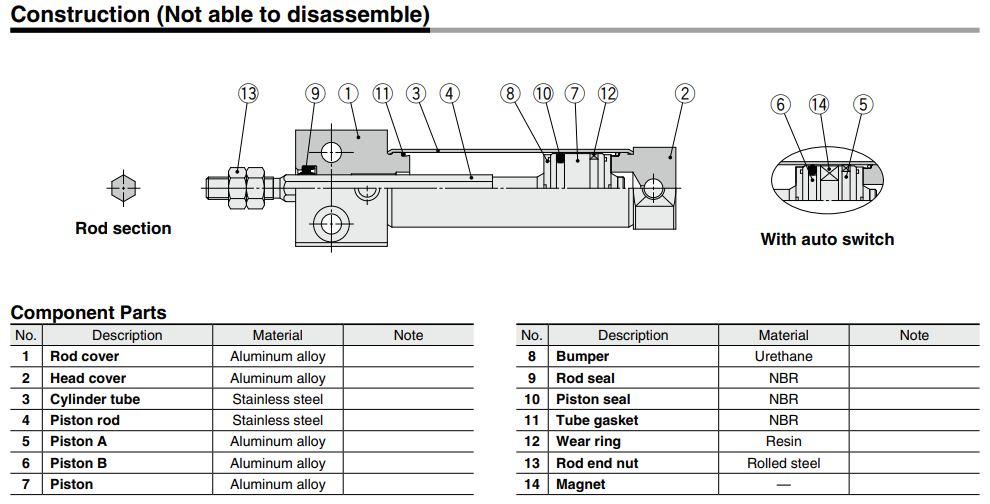 Construction (Not able to disassemble)

13 9 1 11 3 4 8 10 7 12 2

6 14 5

Rod section

With auto switch

Component Parts

| No. | Description | Material | Note |
|---|---|---|---|
| 1 | Rod cover | Aluminum alloy | |
| 2 | Head cover | Aluminum alloy | |
| 3 | Cylinder tube | Stainless steel | |
| 4 | Piston rod | Stainless steel | |
| 5 | Piston A | Aluminum alloy | |
| 6 | Piston B | Aluminum alloy | |
| 7 | Piston | Aluminum alloy | |

| No. | Description | Material | Note |
|---|---|---|---|
| 8 | Bumper | Urethane | |
| 9 | Rod seal | NBR | |
| 10 | Piston seal | NBR | |
| 11 | Tube gasket | NBR | |
| 12 | Wear ring | Resin | |
| 13 | Rod end nut | Rolled steel | |
| 14 | Magnet | — | |