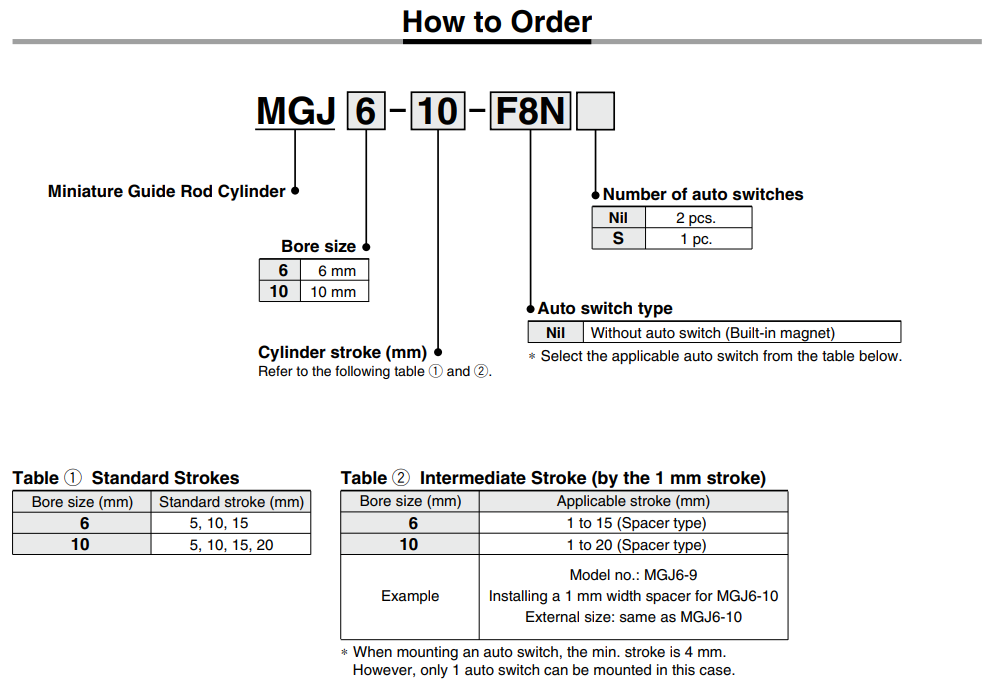 How to Order

MGJ 6 - 10 - F8N

Miniature Guide Rod Cylinder

Bore size

| 6 | 6 mm |
|---|---|
| 10 | 10 mm |

Cylinder stroke (mm)
Refer to the following table ① and ②.

Number of auto switches

| Nil | 2 pcs. |
|---|---|
| S | 1 pc. |

Auto switch type

| Nil | Without auto switch (Built-in magnet) |
|---|---|

∗ Select the applicable auto switch from the table below.

Table ① Standard Strokes

| Bore size (mm) | Standard stroke (mm) |
|---|---|
| 6 | 5, 10, 15 |
| 10 | 5, 10, 15, 20 |

Table ② Intermediate Stroke (by the 1 mm stroke)

| Bore size (mm) | Applicable stroke (mm) |
|---|---|
| 6 | 1 to 15 (Spacer type) |
| 10 | 1 to 20 (Spacer type) |
| Example | Model no.: MGJ6-9 Installing a 1 mm width spacer for MGJ6-10 External size: same as MGJ6-10 |

∗ When mounting an auto switch, the min. stroke is 4 mm. However, only 1 auto switch can be mounted in this case.