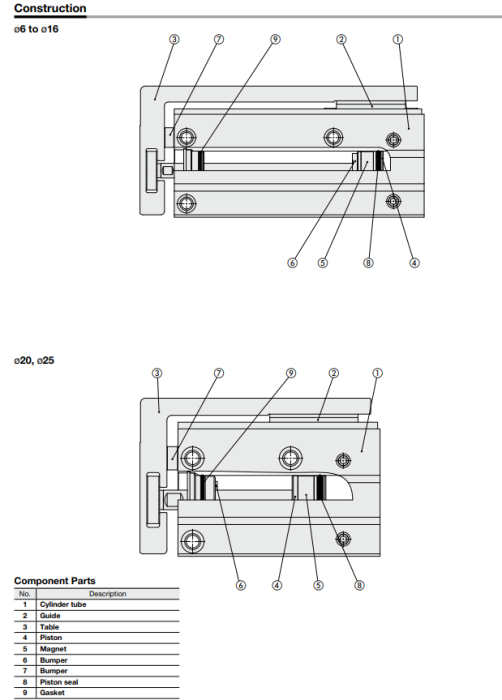 Construction

ø6 to ø16

③ ⑦ ⑨ ② ①

⑥ ⑤ ⑧ ④

ø20, ø25

③ ⑦ ⑨ ② ①

⑥ ④ ⑤ ⑧

Component Parts

| No. | Description |
|---|---|
| 1 | Cylinder tube |
| 2 | Guide |
| 3 | Table |
| 4 | Piston |
| 5 | Magnet |
| 6 | Bumper |
| 7 | Bumper |
| 8 | Piston seal |
| 9 | Gasket |