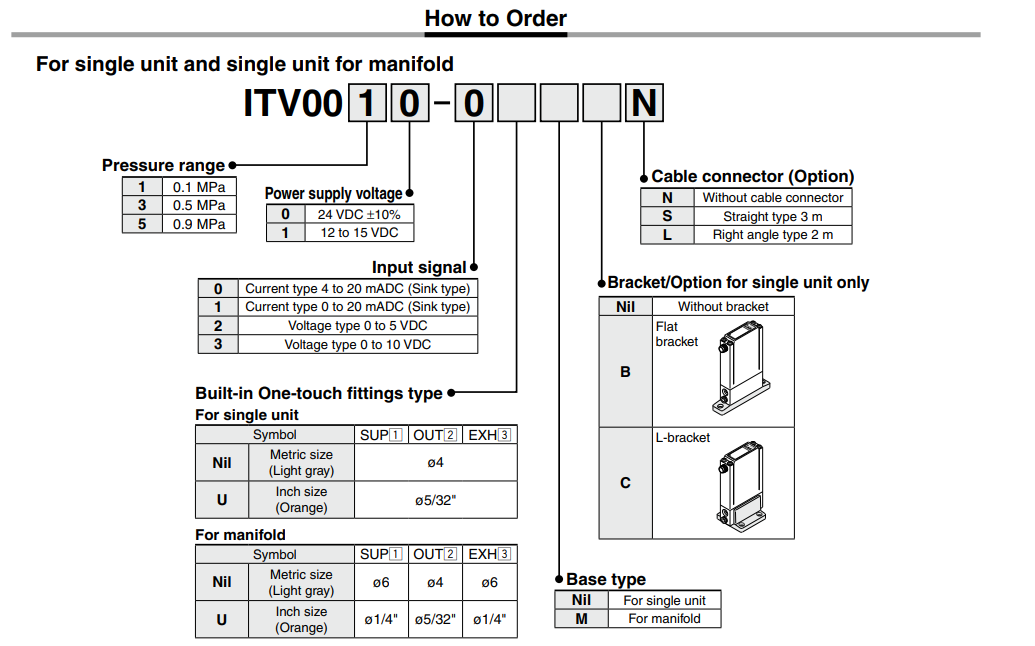 How to Order

For single unit and single unit for manifold

ITV00 1 0 – 0 N

Pressure range

| 1 | 0.1 MPa |
|---|---|
| 3 | 0.5 MPa |
| 5 | 0.9 MPa |

Power supply voltage

| 0 | 24 VDC ±10% |
|---|---|
| 1 | 12 to 15 VDC |

Input signal

| 0 | Current type 4 to 20 mADC (Sink type) |
|---|---|
| 1 | Current type 0 to 20 mADC (Sink type) |
| 2 | Voltage type 0 to 5 VDC |
| 3 | Voltage type 0 to 10 VDC |

Built-in One-touch fittings type

For single unit

| Symbol | | SUP 1 | OUT 2 | EXH 3 |
|---|---|---|---|---|
| Nil | Metric size (Light gray) | ø4 | | |
| U | Inch size (Orange) | ø5/32" | | |

For manifold

| Symbol | | SUP 1 | OUT 2 | EXH 3 |
|---|---|---|---|---|
| Nil | Metric size (Light gray) | ø6 | ø4 | ø6 |
| U | Inch size (Orange) | ø1/4" | ø5/32" | ø1/4" |

Cable connector (Option)

| N | Without cable connector |
|---|---|
| S | Straight type 3 m |
| L | Right angle type 2 m |

Bracket/Option for single unit only

| Nil | Without bracket |
|---|---|
| B | Flat bracket |
| C | L-bracket |

Base type

| Nil | For single unit |
|---|---|
| M | For manifold |